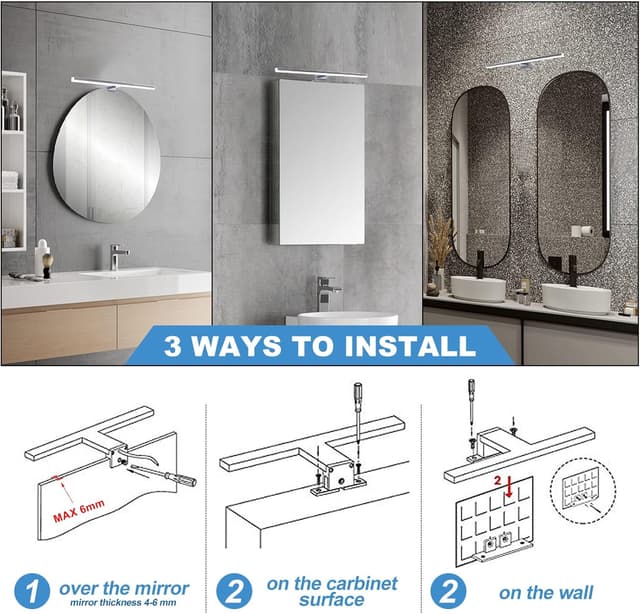 3 WAYS TO INSTALL

MAX 6mm

1 over the mirror
mirror thickness 4-6 mm

2 on the carbinet surface

2

2 on the wall