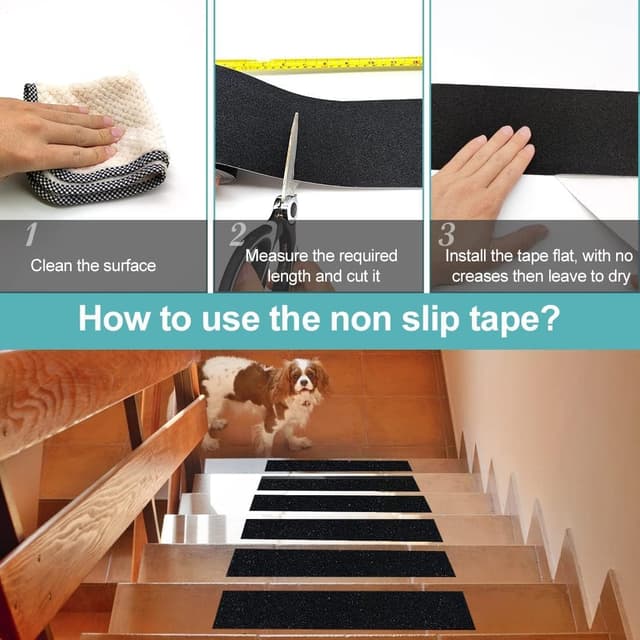 1
Clean the surface

2
Measure the required length and cut it

3
Install the tape flat, with no creases then leave to dry

How to use the non slip tape?