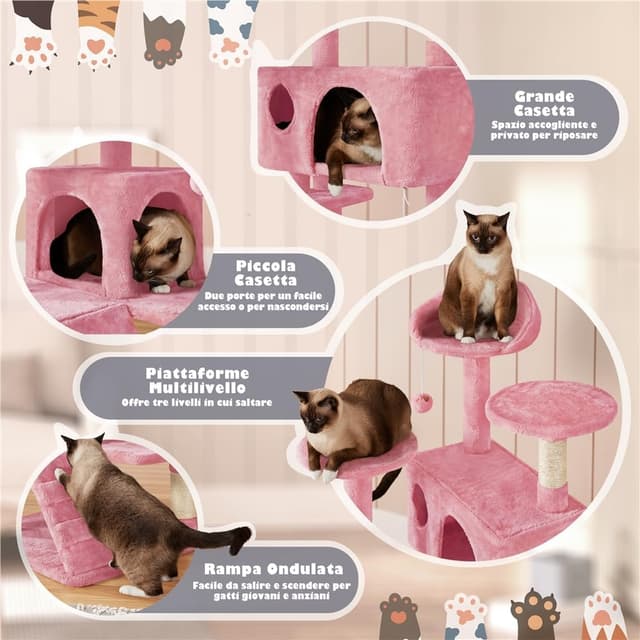 Grande Casetta
Spazio accogliente e privato per riposare

Piccola Casetta
Due porte per un facile accesso o per nascondersi

Piattaforme Multilivello
Offre tre livelli in cui saltare

Rampa Ondulata
Facile da salire e scendere per gatti giovani e anziani