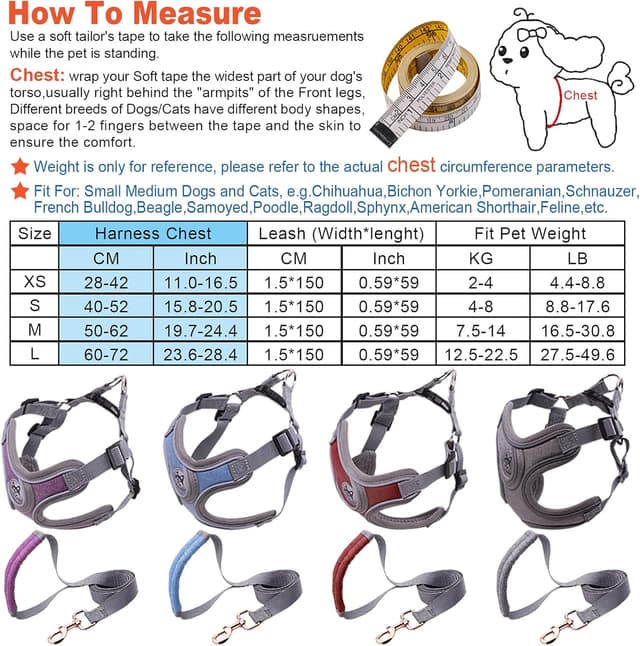 How To Measure

Use a soft tailor's tape to take the following measruements while the pet is standing.

Chest: wrap your Soft tape the widest part of your dog's torso,usually right behind the "armpits" of the Front legs, Different breeds of Dogs/Cats have different body shapes, space for 1-2 fingers between the tape and the skin to ensure the comfort.

Chest

Weight is only for reference, please refer to the actual chest circumference parameters.

Fit For: Small Medium Dogs and Cats, e.g.Chihuahua,Bichon Yorkie,Pomeranian,Schnauzer, French Bulldog,Beagle,Samoyed,Poodle,Ragdoll,Sphynx,American Shorthair,Feline,etc.

| Size | Harness Chest | | Leash (Width*lenght) | | Fit Pet Weight | |
|---|---|---|---|---|---|---|
| | CM | Inch | CM | Inch | KG | LB |
| XS | 28-42 | 11.0-16.5 | 1.5*150 | 0.59*59 | 2-4 | 4.4-8.8 |
| S | 40-52 | 15.8-20.5 | 1.5*150 | 0.59*59 | 4-8 | 8.8-17.6 |
| M | 50-62 | 19.7-24.4 | 1.5*150 | 0.59*59 | 7.5-14 | 16.5-30.8 |
| L | 60-72 | 23.6-28.4 | 1.5*150 | 0.59*59 | 12.5-22.5 | 27.5-49.6 |