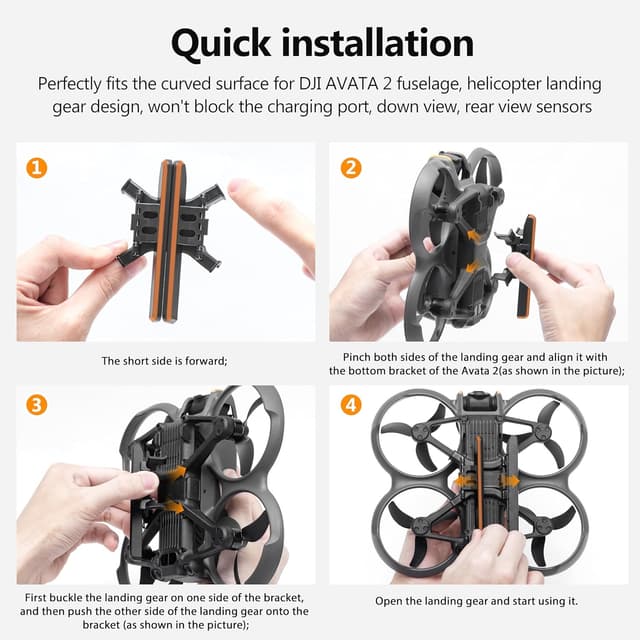 Quick installation

Perfectly fits the curved surface for DJI AVATA 2 fuselage, helicopter landing gear design, won't block the charging port, down view, rear view sensors

1

The short side is forward;

2

Pinch both sides of the landing gear and align it with the bottom bracket of the Avata 2(as shown in the picture);

3

First buckle the landing gear on one side of the bracket, and then push the other side of the landing gear onto the bracket (as shown in the picture);

4

Open the landing gear and start using it.