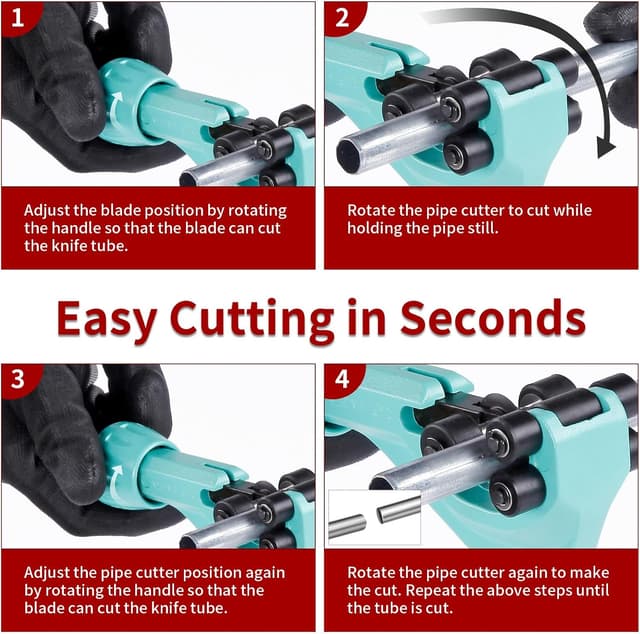 1

Adjust the blade position by rotating the handle so that the blade can cut the knife tube.

2

Rotate the pipe cutter to cut while holding the pipe still.

Easy Cutting in Seconds

3

Adjust the pipe cutter position again by rotating the handle so that the blade can cut the knife tube.

4

Rotate the pipe cutter again to make the cut. Repeat the above steps until the tube is cut.