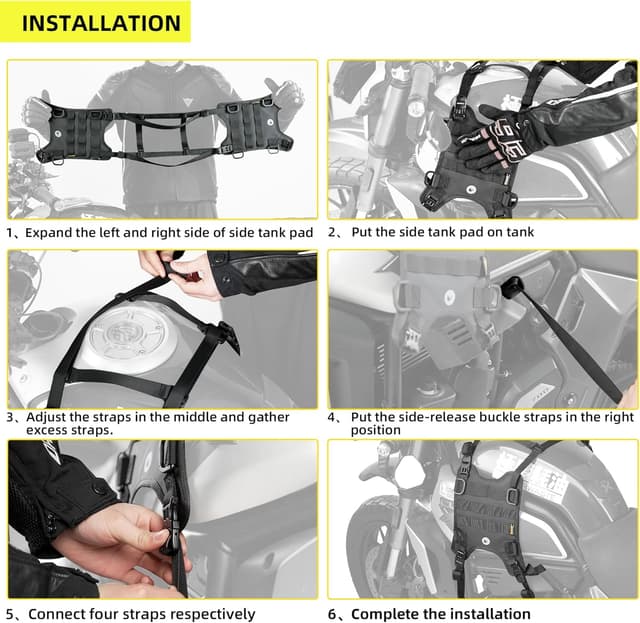 INSTALLATION

1、Expand the left and right side of side tank pad

2、 Put the side tank pad on tank

3、Adjust the straps in the middle and gather excess straps.

4、 Put the side-release buckle straps in the right position

5、Connect four straps respectively

6、Complete the installation