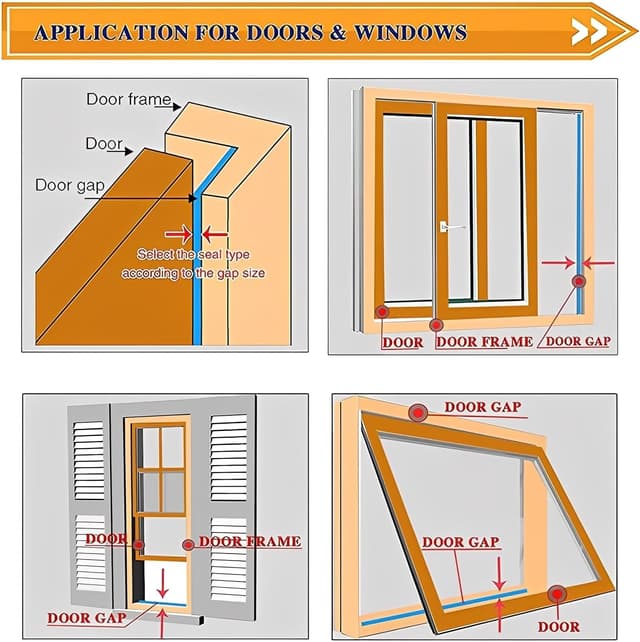 APPLICATION FOR DOORS & WINDOWS

Door frame
Door
Door gap
Select the seal type according to the gap size

DOOR
DOOR FRAME
DOOR GAP

DOOR
DOOR FRAME
DOOR GAP

DOOR GAP
DOOR GAP
DOOR