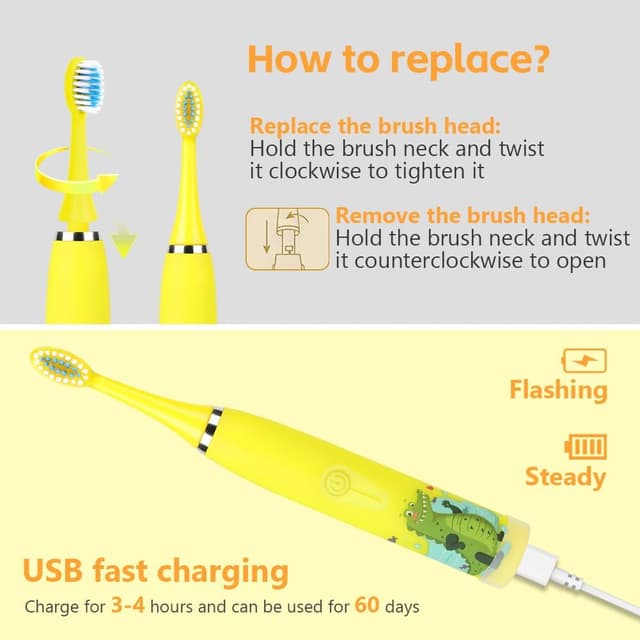 How to replace?

Replace the brush head:
Hold the brush neck and twist it clockwise to tighten it

Remove the brush head:
Hold the brush neck and twist it counterclockwise to open

Flashing

Steady

USB fast charging
Charge for 3-4 hours and can be used for 60 days