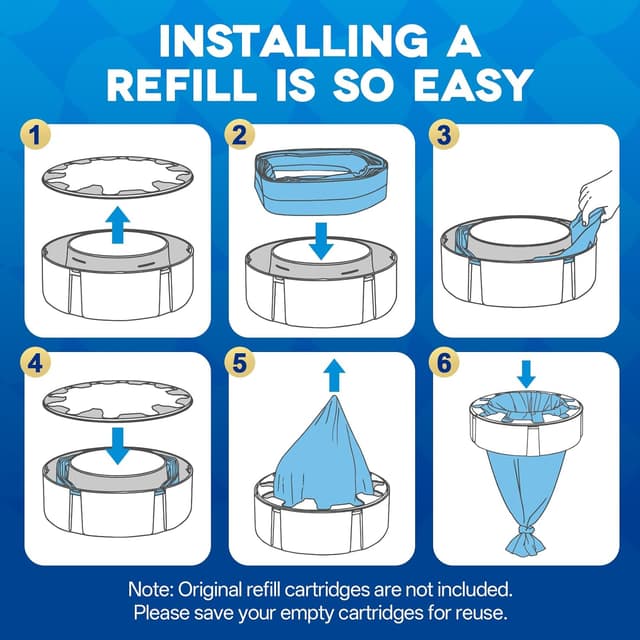 INSTALLING A REFILL IS SO EASY

1

2

3

4

5

6

Note: Original refill cartridges are not included.
Please save your empty cartridges for reuse.