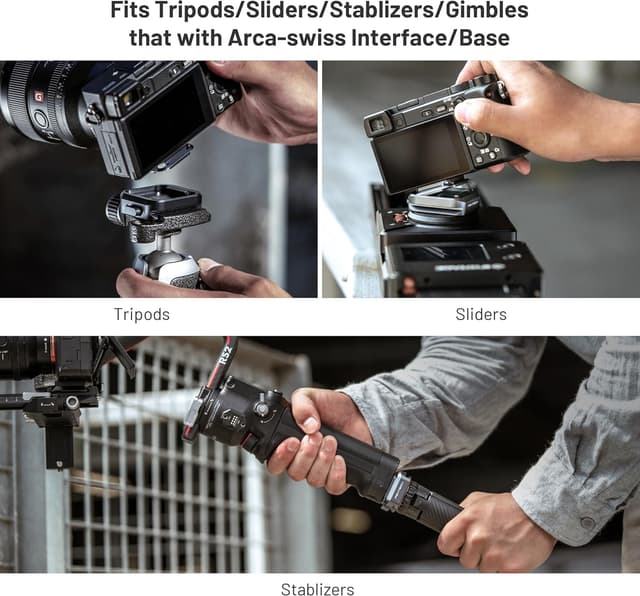 Fits Tripods/Sliders/Stablizers/Gimbles that with Arca-swiss Interface/Base

Tripods

Sliders

RS2

Stablizers