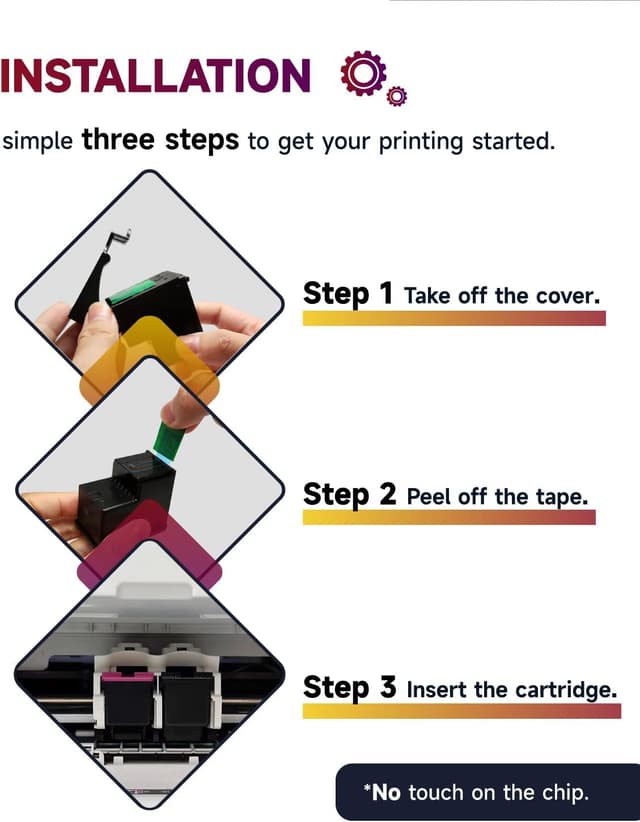 INSTALLATION

simple three steps to get your printing started.

Step 1 Take off the cover.

Step 2 Peel off the tape.

Step 3 Insert the cartridge.

*No touch on the chip.