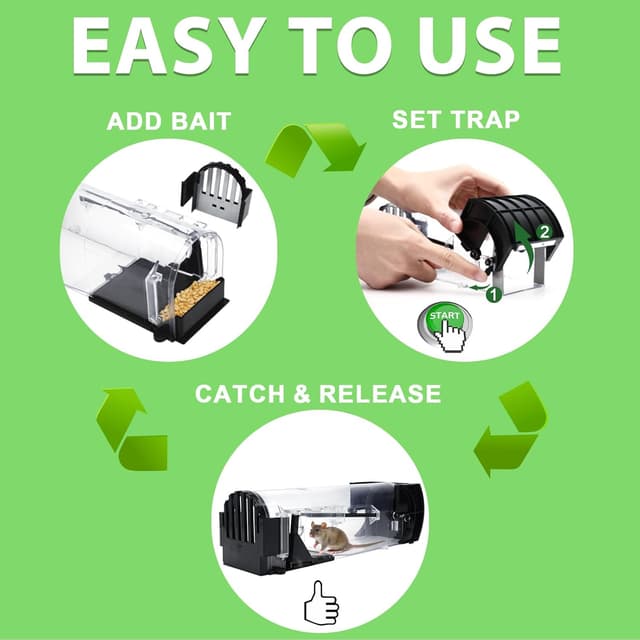 EASY TO USE

ADD BAIT

SET TRAP

2

1

START

CATCH & RELEASE