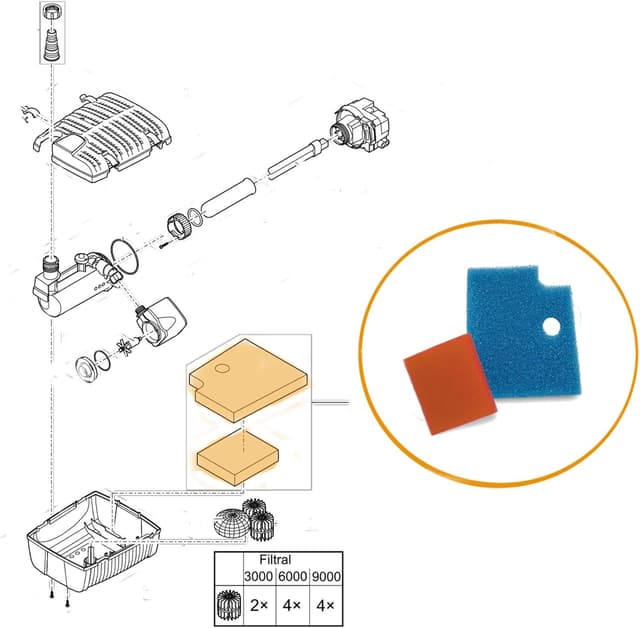 | | Filtral | | |
|---|---|---|---|
| | 3000 | 6000 | 9000 |
| | 2× | 4× | 4× |