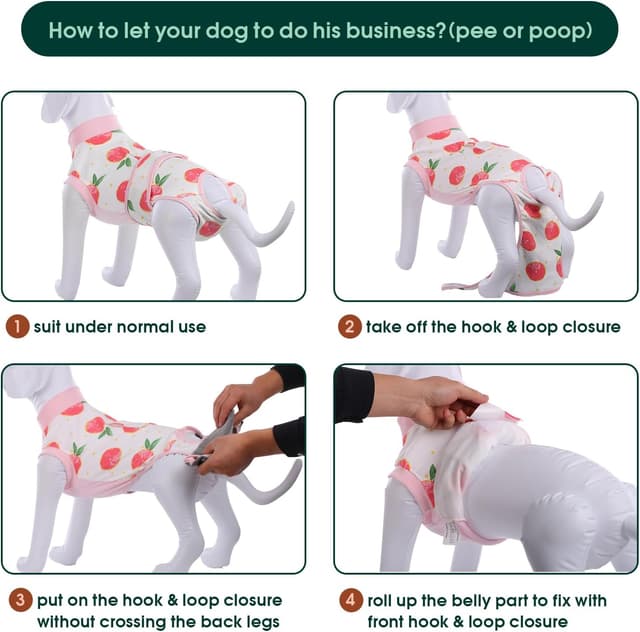 How to let your dog to do his business?(pee or poop)

1 suit under normal use

2 take off the hook & loop closure

3 put on the hook & loop closure without crossing the back legs

4 roll up the belly part to fix with front hook & loop closure