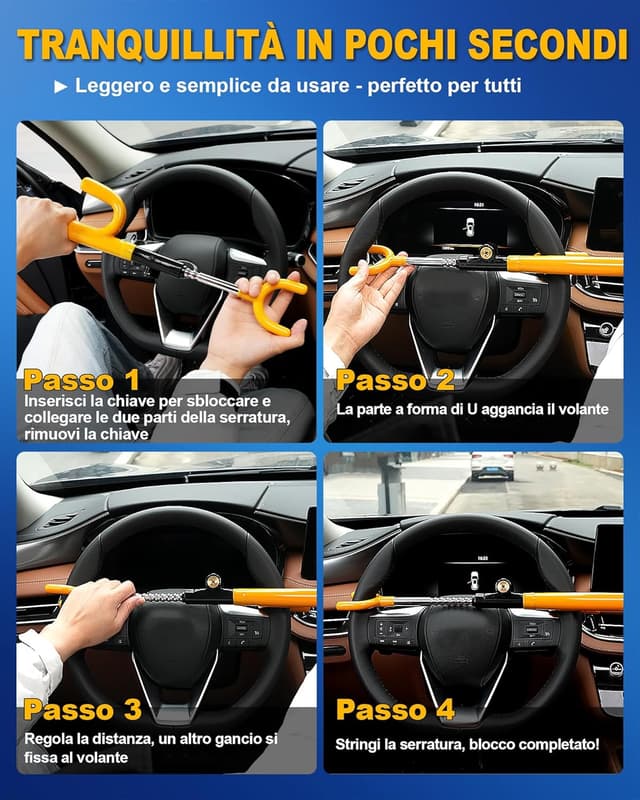 TRANQUILLITÀ IN POCHI SECONDI

► Leggero e semplice da usare - perfetto per tutti

Passo 1
Inserisci la chiave per sbloccare e collegare le due parti della serratura, rimuovi la chiave

Passo 2
La parte a forma di U aggancia il volante

Passo 3
Regola la distanza, un altro gancio si fissa al volante

Passo 4
Stringi la serratura, blocco completato!