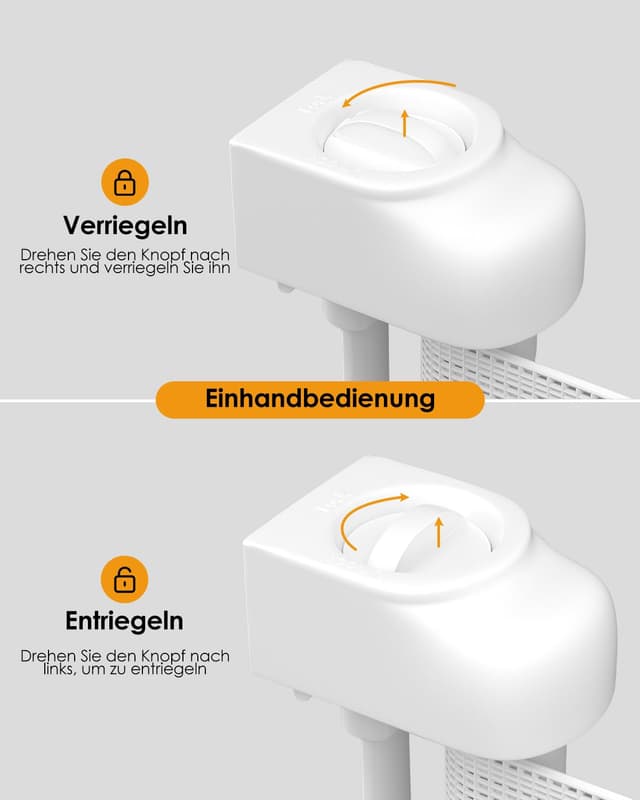 Verriegeln

Drehen Sie den Knopf nach rechts und verriegeln Sie ihn

Einhandbedienung

Entriegeln

Drehen Sie den Knopf nach links, um zu entriegeln