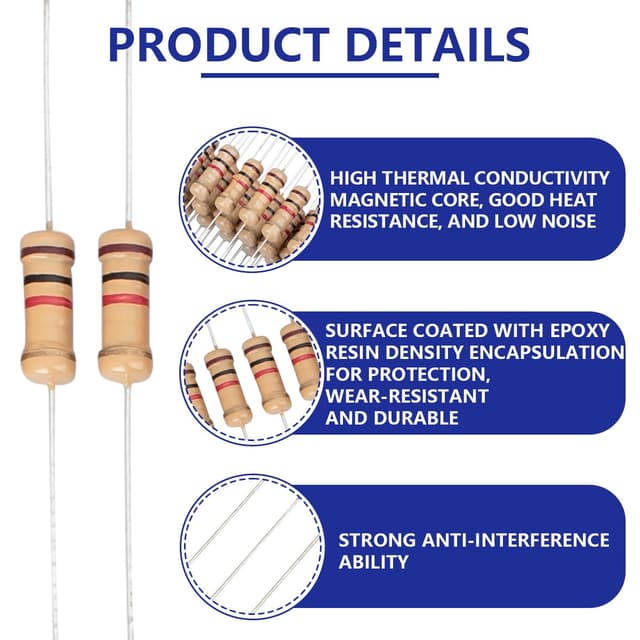 PRODUCT DETAILS

HIGH THERMAL CONDUCTIVITY MAGNETIC CORE, GOOD HEAT RESISTANCE, AND LOW NOISE

SURFACE COATED WITH EPOXY RESIN DENSITY ENCAPSULATION FOR PROTECTION, WEAR-RESISTANT AND DURABLE

STRONG ANTI-INTERFERENCE ABILITY