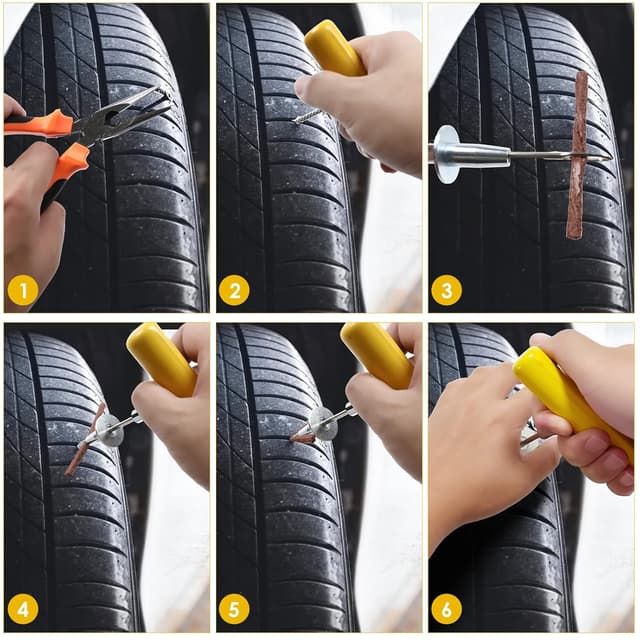 1
2
3
4
5
6