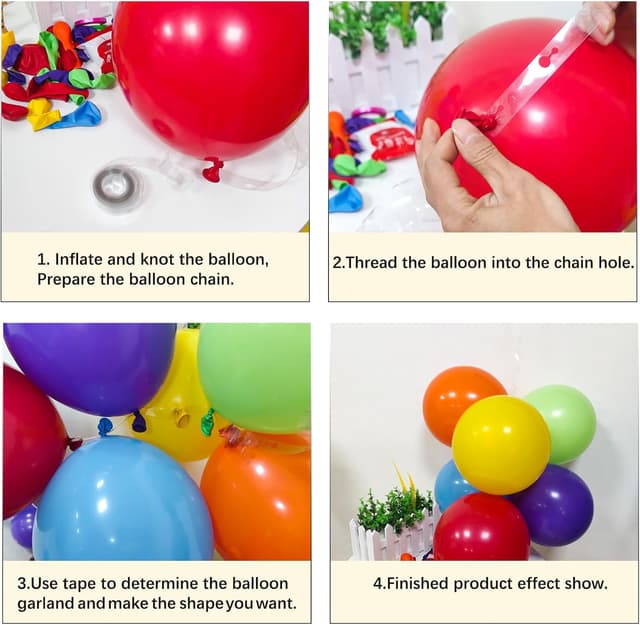 1. Inflate and knot the balloon, Prepare the balloon chain.

2.Thread the balloon into the chain hole.

3.Use tape to determine the balloon garland and make the shape you want.

4.Finished product effect show.