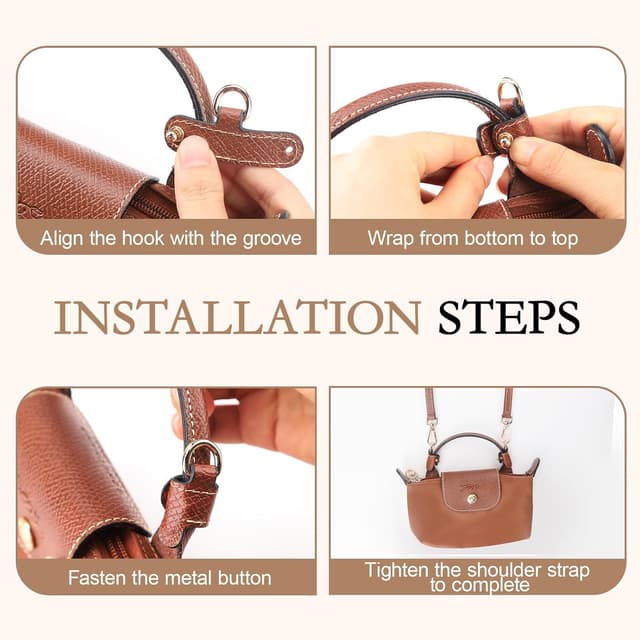 Align the hook with the groove

Wrap from bottom to top

INSTALLATION STEPS

Fasten the metal button

Tighten the shoulder strap to complete