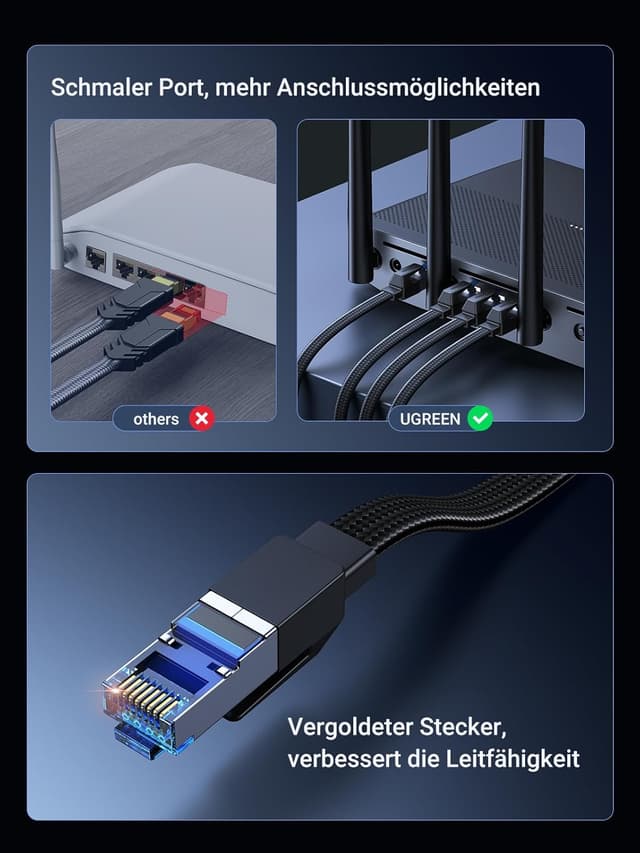 Schmaler Port, mehr Anschlussmöglichkeiten

others

UGREEN

Vergoldeter Stecker, verbessert die Leitfähigkeit