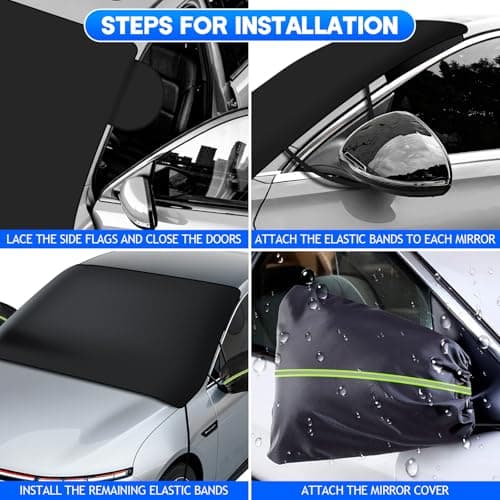 STEPS FOR INSTALLATION

LACE THE SIDE FLAGS AND CLOSE THE DOORS

ATTACH THE ELASTIC BANDS TO EACH MIRROR

INSTALL THE REMAINING ELASTIC BANDS

ATTACH THE MIRROR COVER