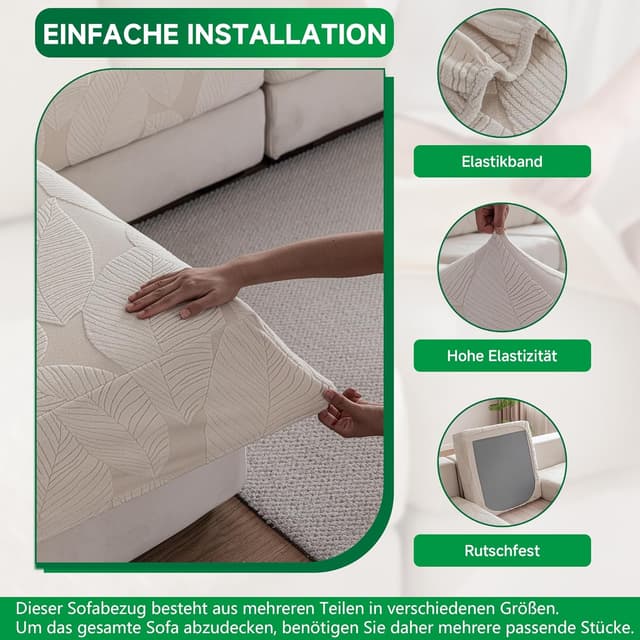 EINFACHE INSTALLATION

Elastikband

Hohe Elastizität

Rutschfest

Dieser Sofabezug besteht aus mehreren Teilen in verschiedenen Größen.
Um das gesamte Sofa abzudecken, benötigen Sie daher mehrere passende Stücke.