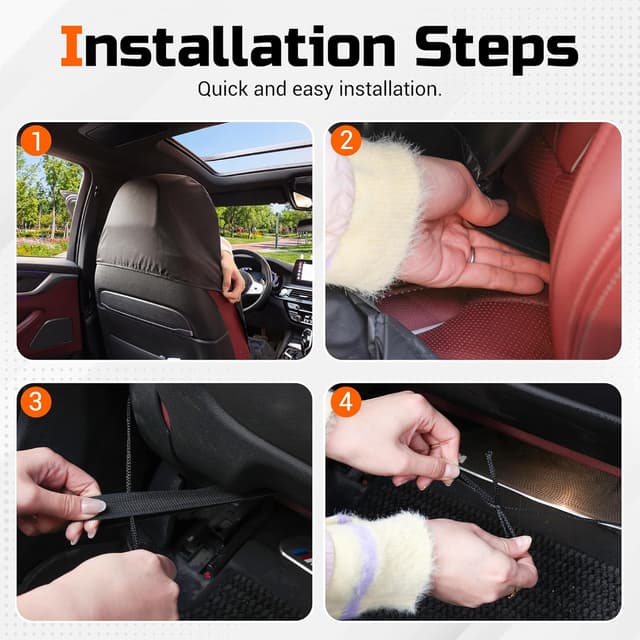 Installation Steps
Quick and easy installation.

1

2

3

4