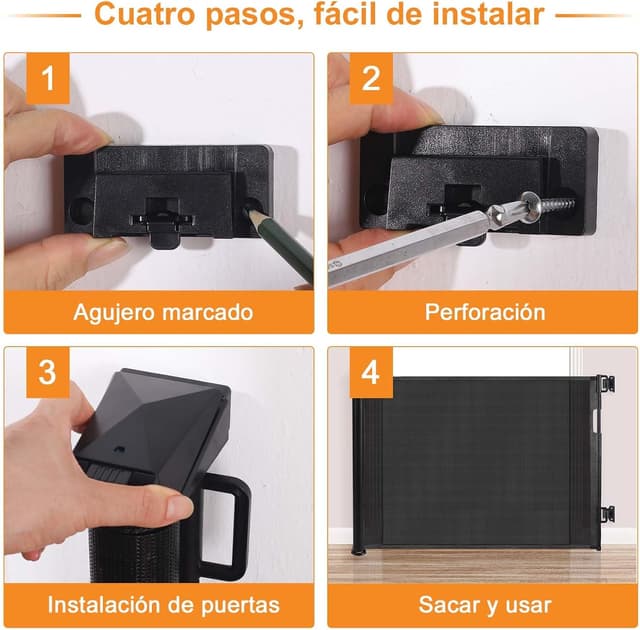 Cuatro pasos, fácil de instalar

1

Agujero marcado

2

Perforación

3

Instalación de puertas

4

Sacar y usar