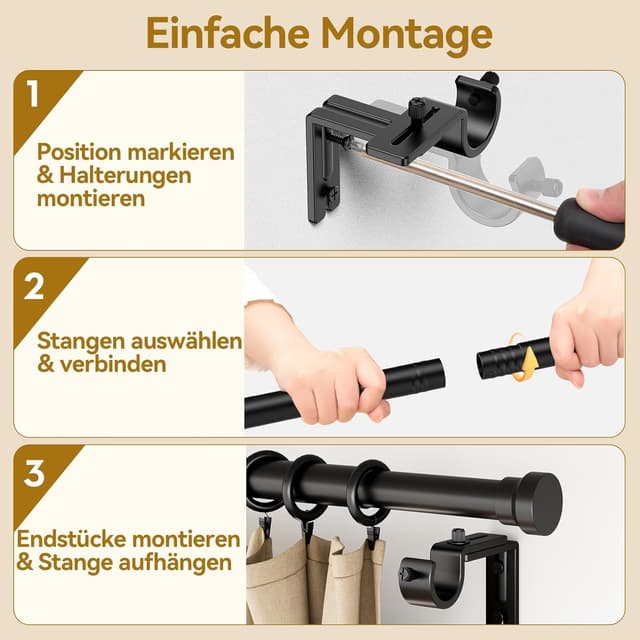 Einfache Montage

1

Position markieren & Halterungen montieren

2

Stangen auswählen & verbinden

3

Endstücke montieren & Stange aufhängen