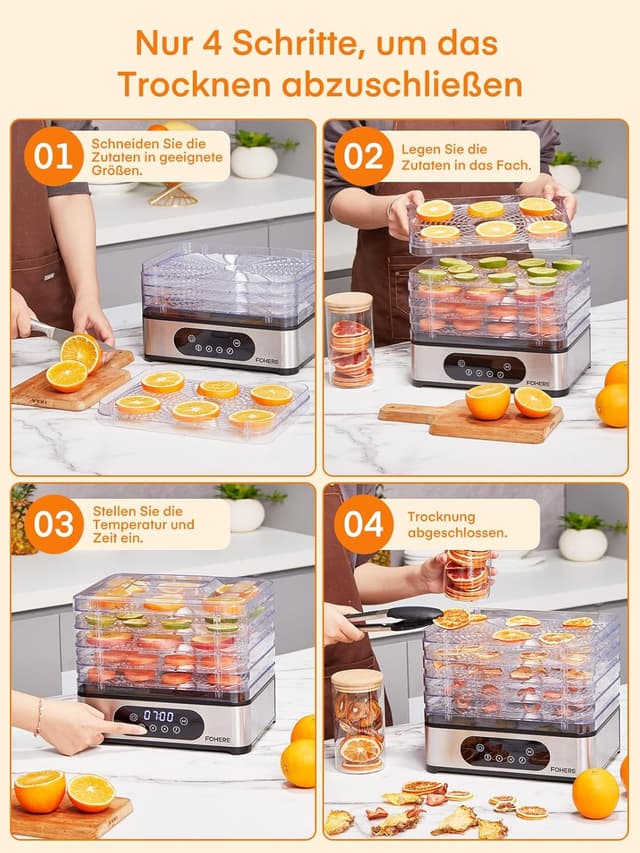 Nur 4 Schritte, um das Trocknen abzuschließen

01 Schneiden Sie die Zutaten in geeignete Größen.

FOHERE

02 Legen Sie die Zutaten in das Fach.

FOHERE

03 Stellen Sie die Temperatur und Zeit ein.

07:00

FOHERE

04 Trocknung abgeschlossen.

FOHERE