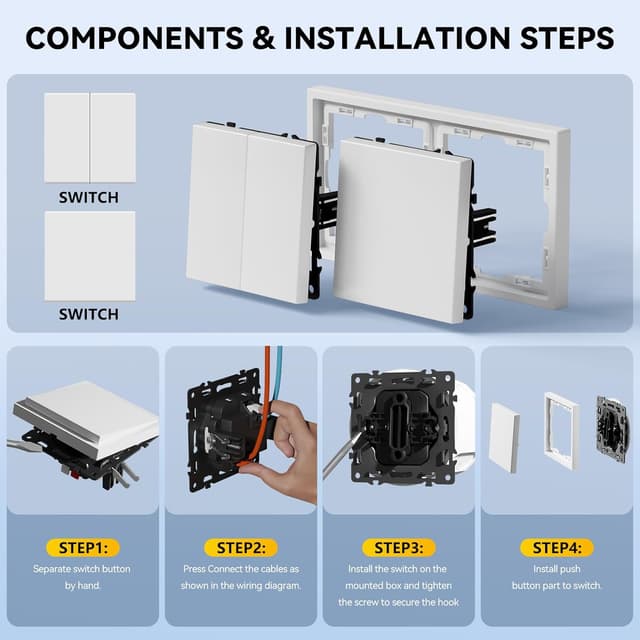 COMPONENTS & INSTALLATION STEPS

SWITCH

SWITCH

STEP1:
Separate switch button by hand.

STEP2:
Press Connect the cables as shown in the wiring diagram.

STEP3:
Install the switch on the mounted box and tighten the screw to secure the hook

STEP4:
Install push button part to switch.