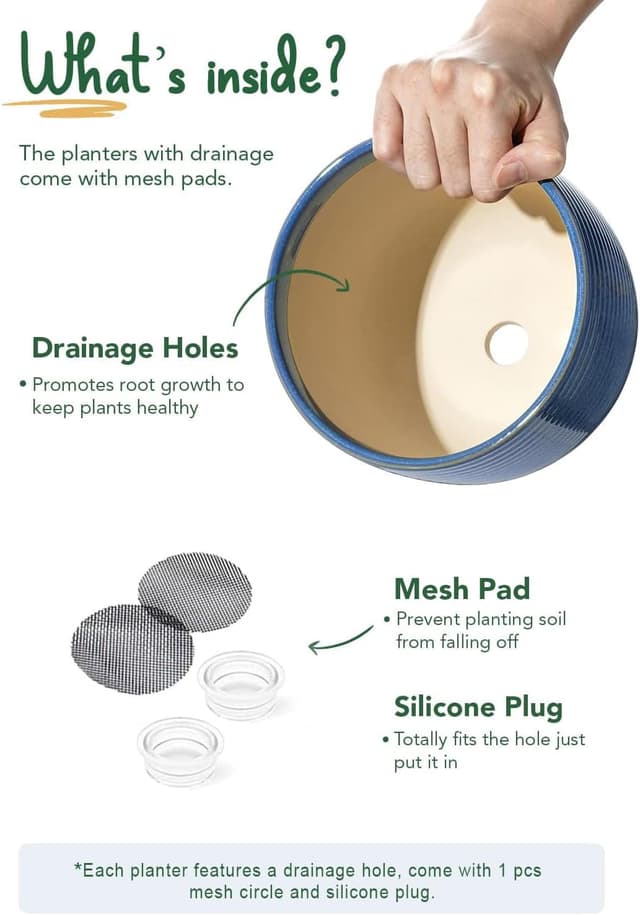 What's inside?

The planters with drainage come with mesh pads.

Drainage Holes

• Promotes root growth to keep plants healthy

Mesh Pad

• Prevent planting soil from falling off

Silicone Plug

• Totally fits the hole just put it in

*Each planter features a drainage hole, come with 1 pcs mesh circle and silicone plug.