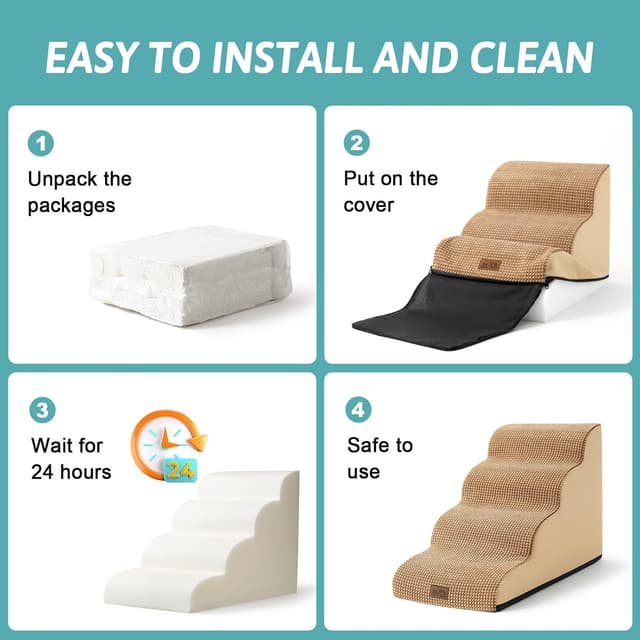 EASY TO INSTALL AND CLEAN

1
Unpack the packages

2
Put on the cover

3
Wait for 24 hours

24

4
Safe to use