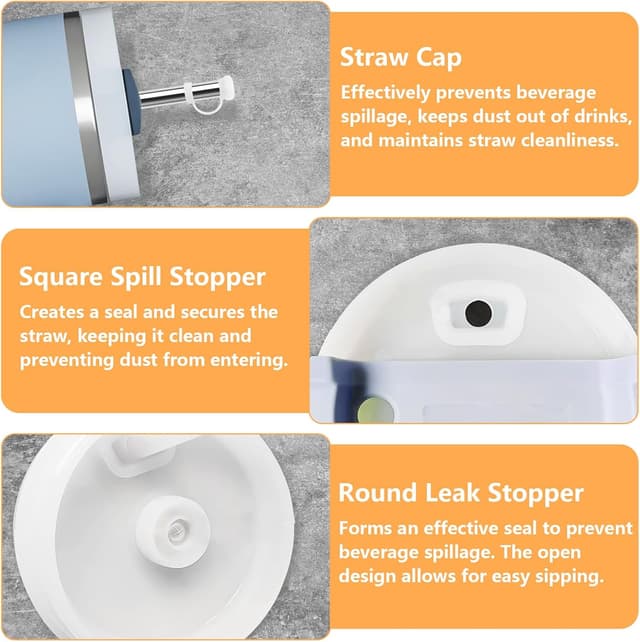 Straw Cap

Effectively prevents beverage spillage, keeps dust out of drinks, and maintains straw cleanliness.

Square Spill Stopper

Creates a seal and secures the straw, keeping it clean and preventing dust from entering.

Round Leak Stopper

Forms an effective seal to prevent beverage spillage. The open design allows for easy sipping.