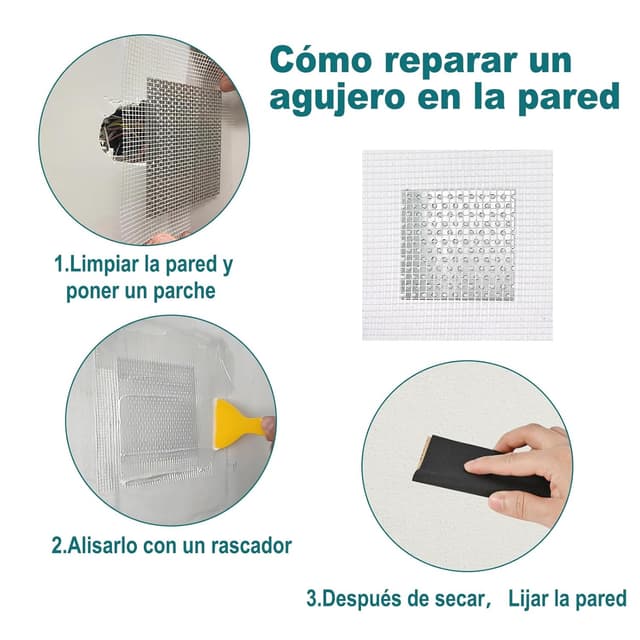 Cómo reparar un agujero en la pared

1.Limpiar la pared y poner un parche

2.Alisarlo con un rascador

3.Después de secar, Lijar la pared