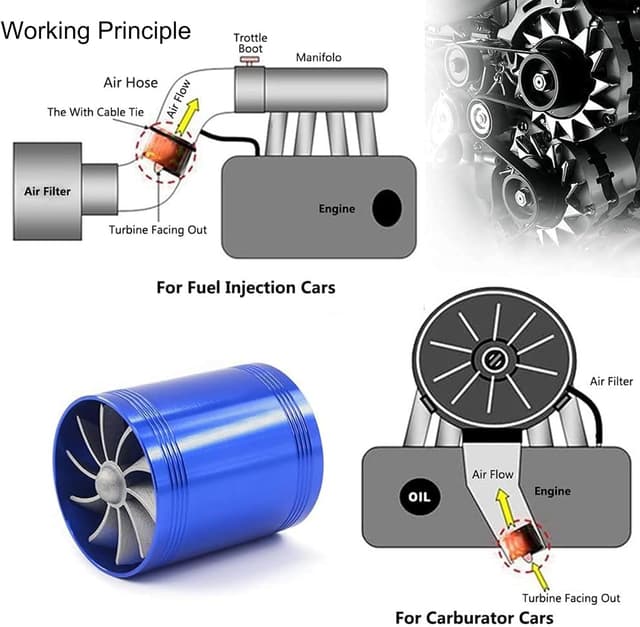 Working Principle

Trottle Boot

Manifolo

Air Hose

Air Flow

The With Cable Tie

Air Filter

Turbine Facing Out

Engine

For Fuel Injection Cars

Air Filter

Air Flow

OIL

Engine

Turbine Facing Out

For Carburator Cars