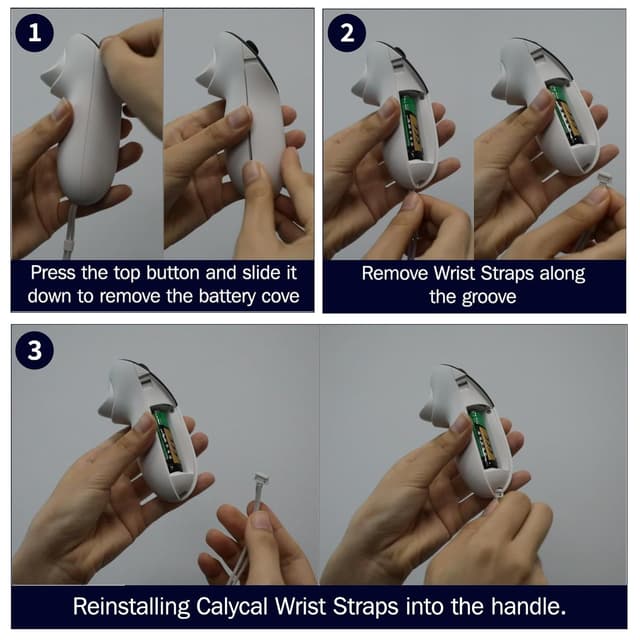 1

Press the top button and slide it down to remove the battery cove

2

Remove Wrist Straps along the groove

3

Reinstalling Calycal Wrist Straps into the handle.