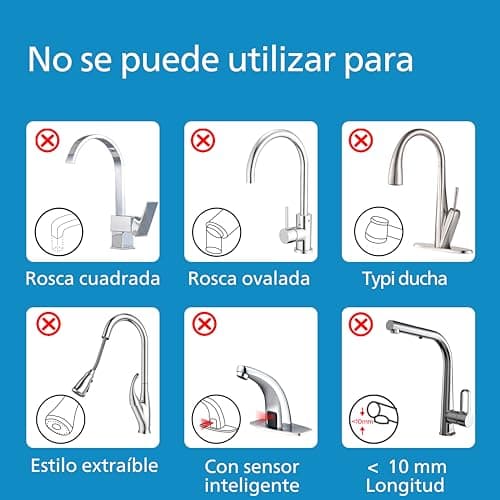 No se puede utilizar para

Rosca cuadrada

Rosca ovalada

Typi ducha

Estilo extraíble

Con sensor inteligente

<10mm

< 10 mm Longitud