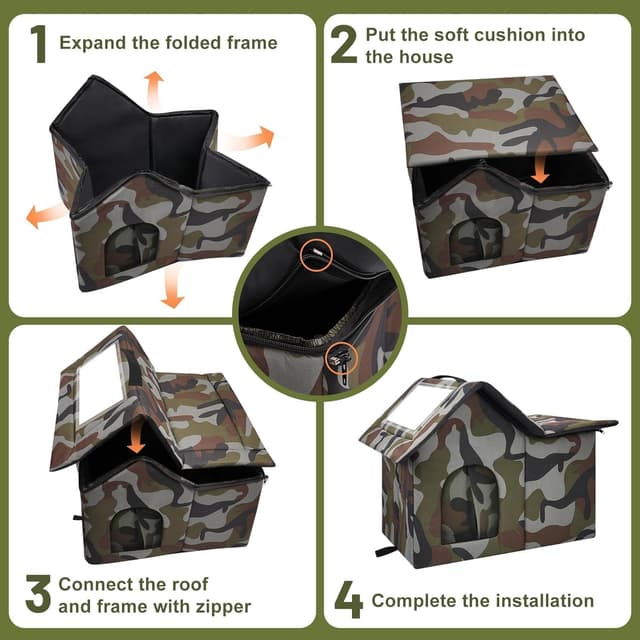 1 Expand the folded frame

2 Put the soft cushion into the house

3 Connect the roof and frame with zipper

4 Complete the installation