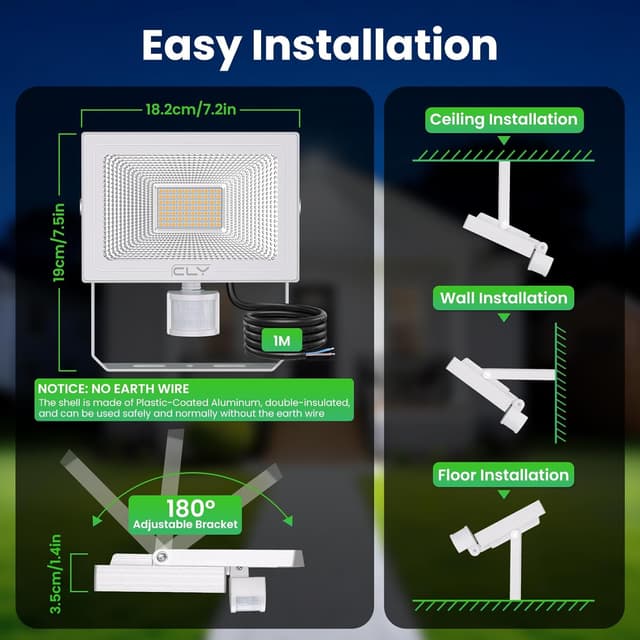 Easy Installation

18.2cm/7.2in

19cm/7.5in

CLY

1M

NOTICE: NO EARTH WIRE
The shell is made of Plastic-Coated Aluminum, double-insulated, and can be used safely and normally without the earth wire

180°
Adjustable Bracket

3.5cm/1.4in

Ceiling Installation

Wall Installation

Floor Installation