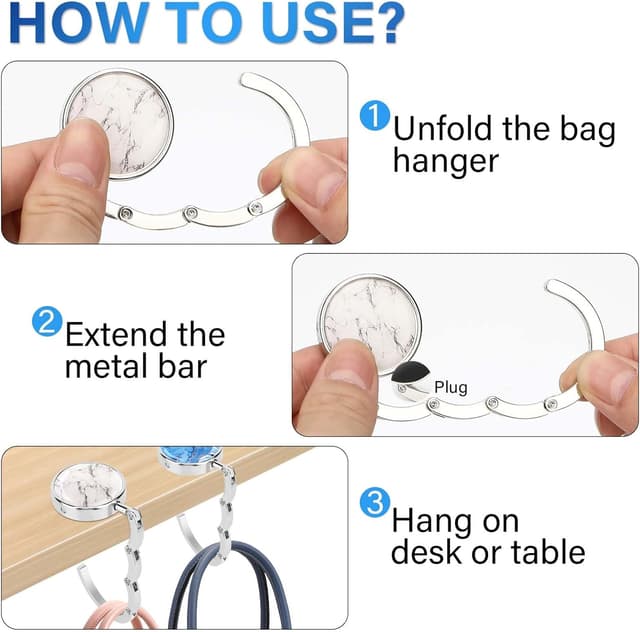 HOW TO USE?

1 Unfold the bag hanger

2 Extend the metal bar

Plug

3 Hang on desk or table