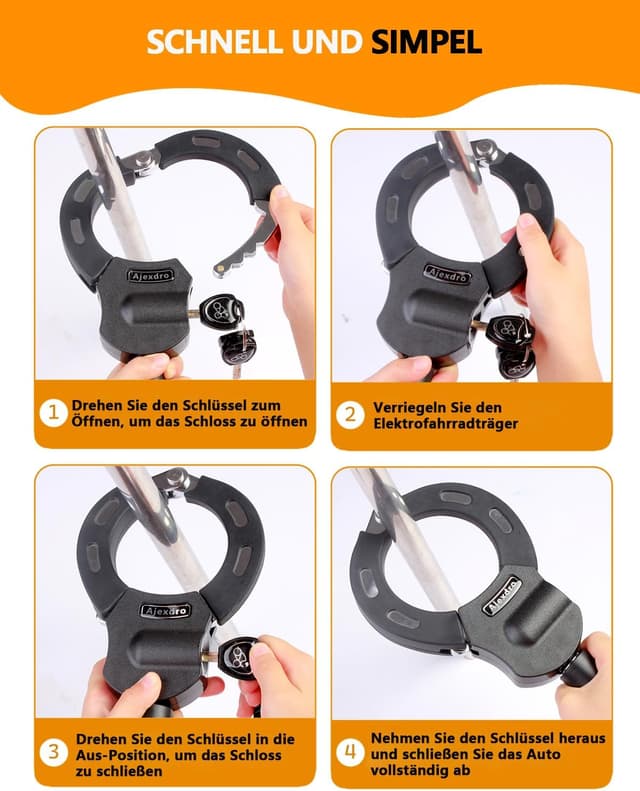 SCHNELL UND SIMPEL

Ajexdro

1 Drehen Sie den Schlüssel zum Öffnen, um das Schloss zu öffnen

Ajexdro

2 Verriegeln Sie den Elektrofahrradträger

Ajexdro

3 Drehen Sie den Schlüssel in die Aus-Position, um das Schloss zu schließen

Ajexdro

4 Nehmen Sie den Schlüssel heraus und schließen Sie das Auto vollständig ab