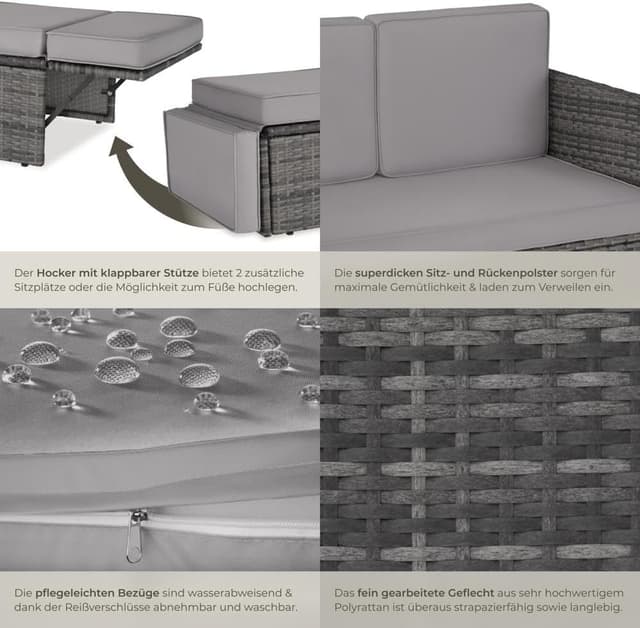 Der Hocker mit klappbarer Stütze bietet 2 zusätzliche Sitzplätze oder die Möglichkeit zum Füße hochlegen.

Die superdicken Sitz- und Rückenpolster sorgen für maximale Gemütlichkeit & laden zum Verweilen ein.

Die pflegeleichten Bezüge sind wasserabweisend & dank der Reißverschlüsse abnehmbar und waschbar.

Das fein gearbeitete Geflecht aus sehr hochwertigem Polyrattan ist überaus strapazierfähig sowie langlebig.