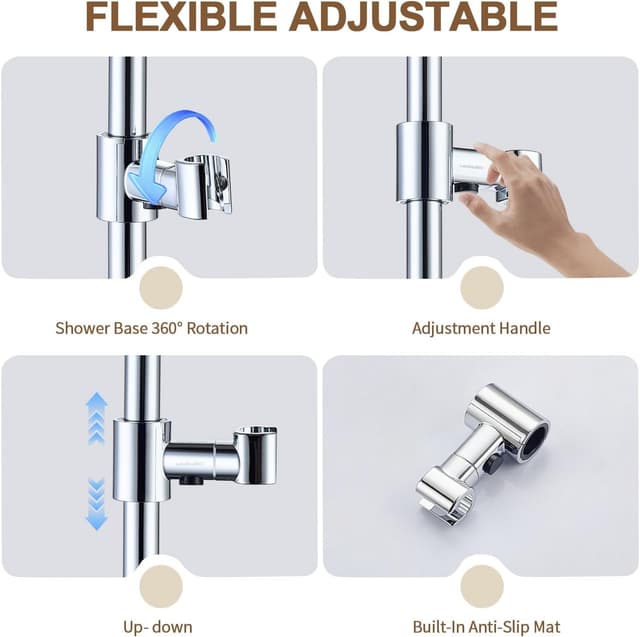 FLEXIBLE ADJUSTABLE

Shower Base 360° Rotation

Adjustment Handle

Up- down

Built-In Anti-Slip Mat