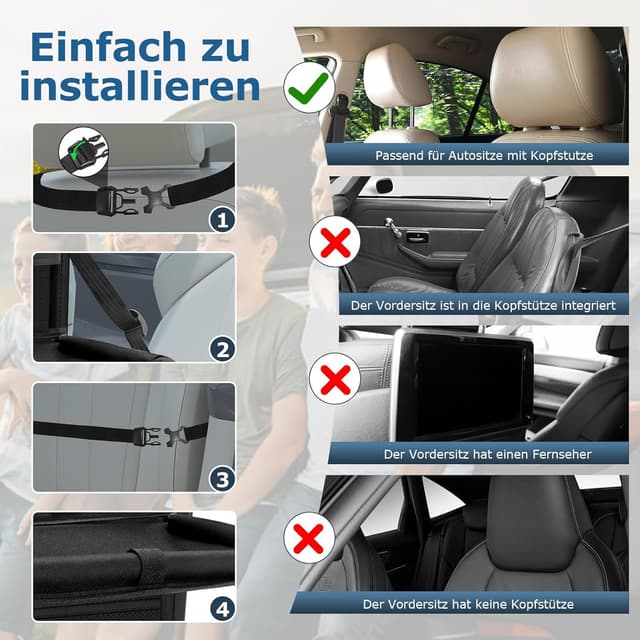 Einfach zu installieren

1

2

3

4

Passend für Autositze mit Kopfstutze

Der Vordersitz ist in die Kopfstütze integriert

Der Vordersitz hat einen Fernseher

Der Vordersitz hat keine Kopfstütze