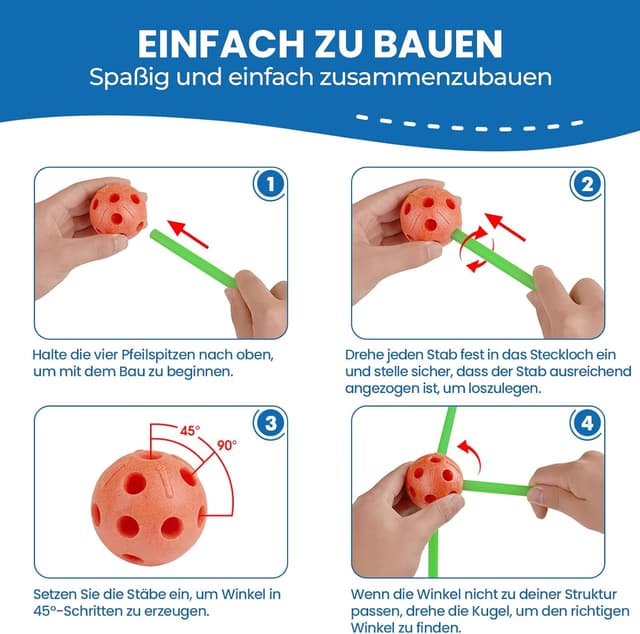 EINFACH ZU BAUEN
Spaßig und einfach zusammenzubauen

1

Halte die vier Pfeilspitzen nach oben, um mit dem Bau zu beginnen.

2

Drehe jeden Stab fest in das Steckloch ein und stelle sicher, dass der Stab ausreichend angezogen ist, um loszulegen.

3

45°
90°

Setzen Sie die Stäbe ein, um Winkel in 45°-Schritten zu erzeugen.

4

Wenn die Winkel nicht zu deiner Struktur passen, drehe die Kugel, um den richtigen Winkel zu finden.