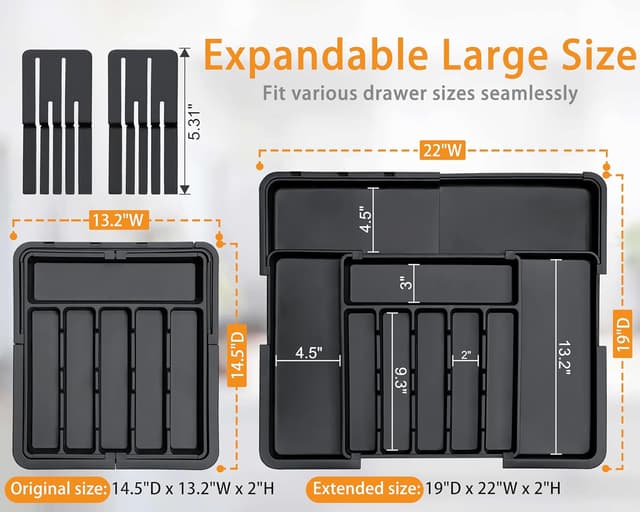 Expandable Large Size
Fit various drawer sizes seamlessly

5.31"

13.2"W

14.5"D

22"W

19"D

4.5"

3"

4.5"

9.3"

2"

13.2"

Original size: 14.5"D x 13.2"W x 2"H

Extended size: 19"D x 22"W x 2"H