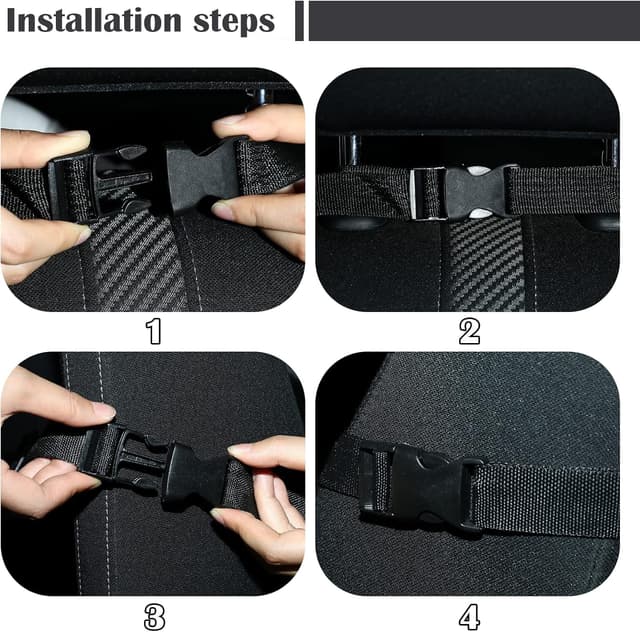 Installation steps

1

2

3

4