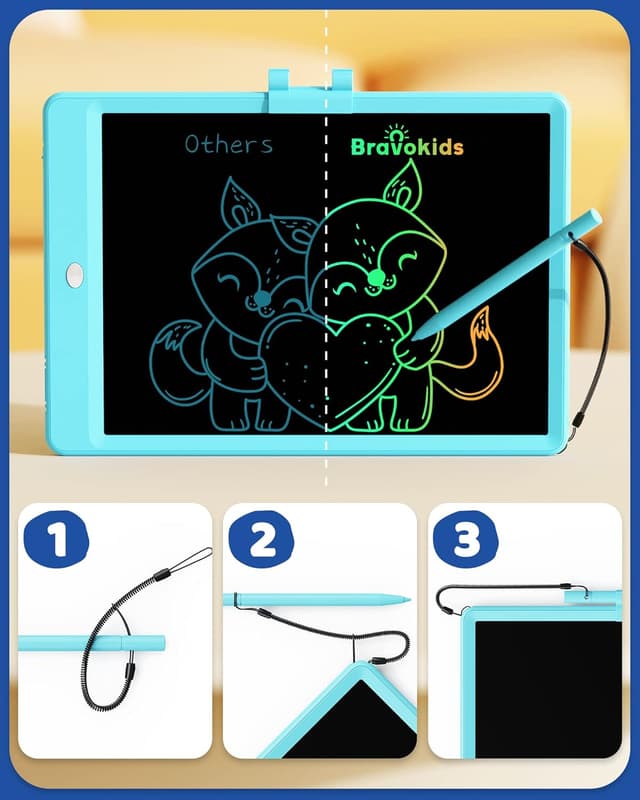 Others

Bravokids

1

2

3