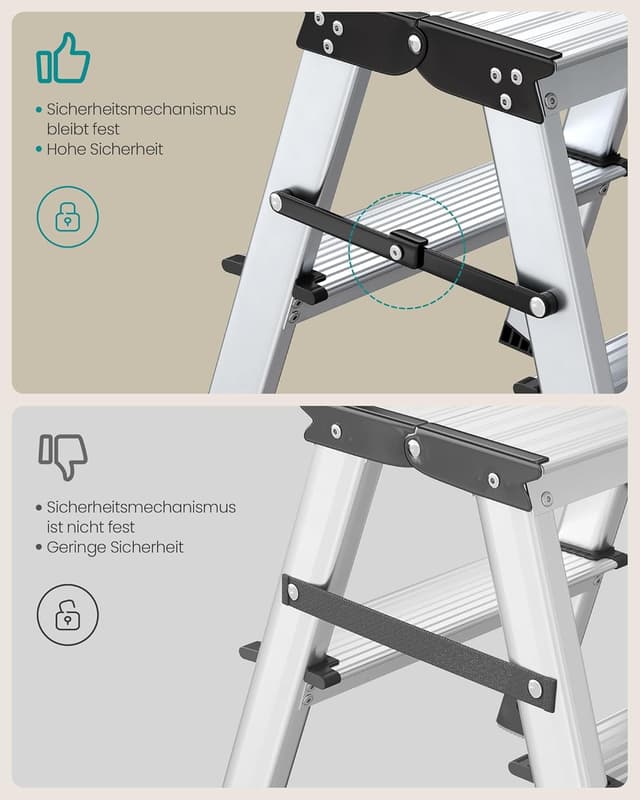 • Sicherheitsmechanismus bleibt fest
• Hohe Sicherheit

• Sicherheitsmechanismus ist nicht fest
• Geringe Sicherheit