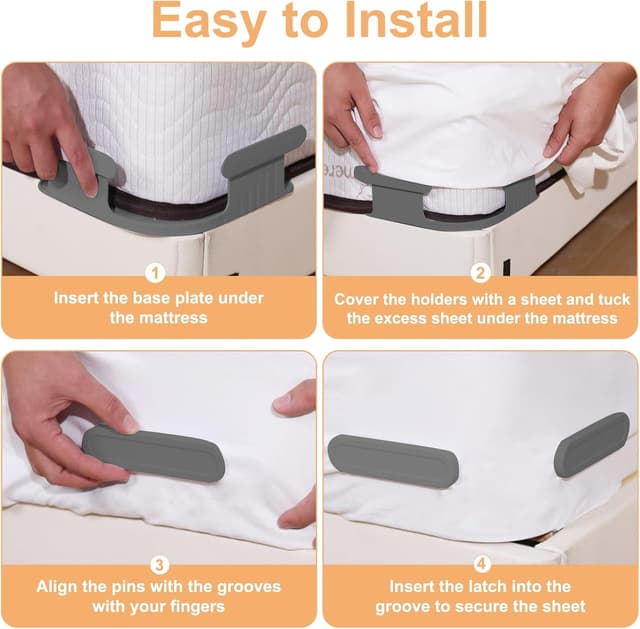 Easy to Install

1
Insert the base plate under the mattress

2
Cover the holders with a sheet and tuck the excess sheet under the mattress

3
Align the pins with the grooves with your fingers

4
Insert the latch into the groove to secure the sheet