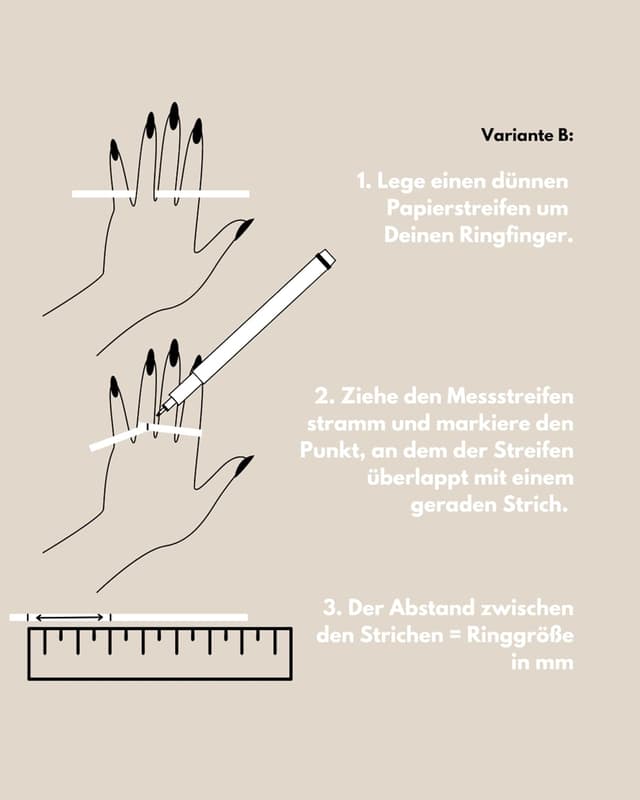 Variante B:

1. Lege einen dünnen Papierstreifen um Deinen Ringfinger.

2. Ziehe den Messstreifen stramm und markiere den Punkt, an dem der Streifen überlappt mit einem geraden Strich.

3. Der Abstand zwischen den Strichen = Ringgröße in mm